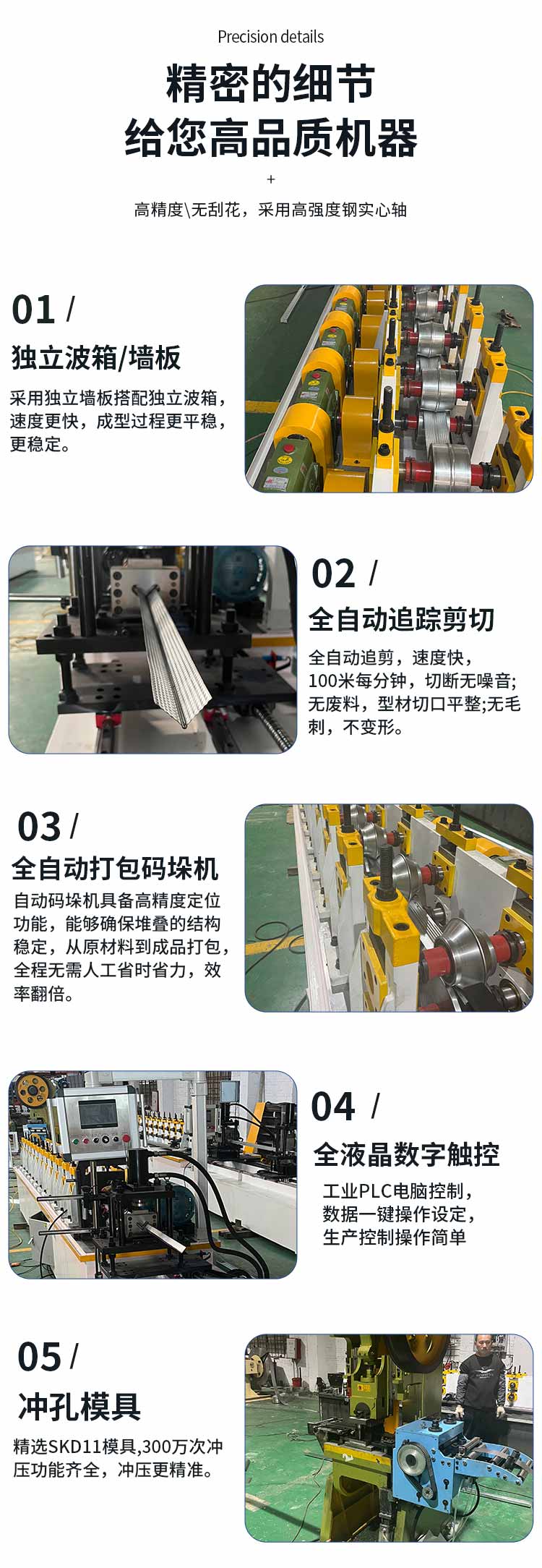 Precision details

精密的细节
给您高品质机器

+

高精度\无刮花，采用高强度钢实心轴

01 /

独立波箱/墙板

采用独立墙板搭配独立波箱，速度更快，成型过程更平稳，更稳定。

02 /

全自动追踪剪切

全自动追剪，速度快，100米每分钟，切断无噪音;无废料，型材切口平整;无毛刺，不变形。

03 /

全自动打包码垛机

自动码垛机具备高精度定位功能，能够确保堆叠的结构稳定，从原材料到成品打包，全程无需人工省时省力，效率翻倍。

04 /

全液晶数字触控

工业PLC电脑控制，数据一键操作设定，生产控制操作简单

05 /

冲孔模具

精选SKD11模具,300万次冲压功能齐全，冲压更精准。